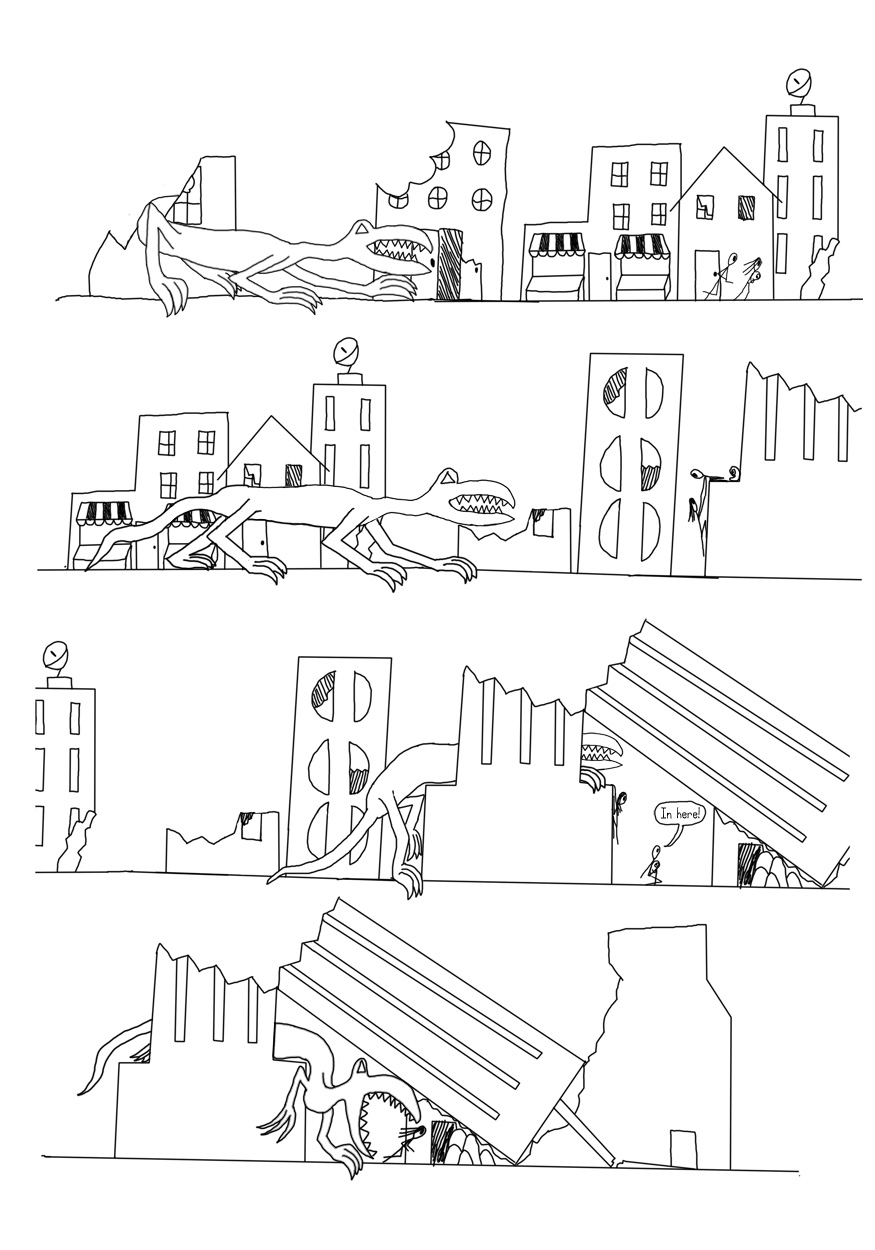 In here!